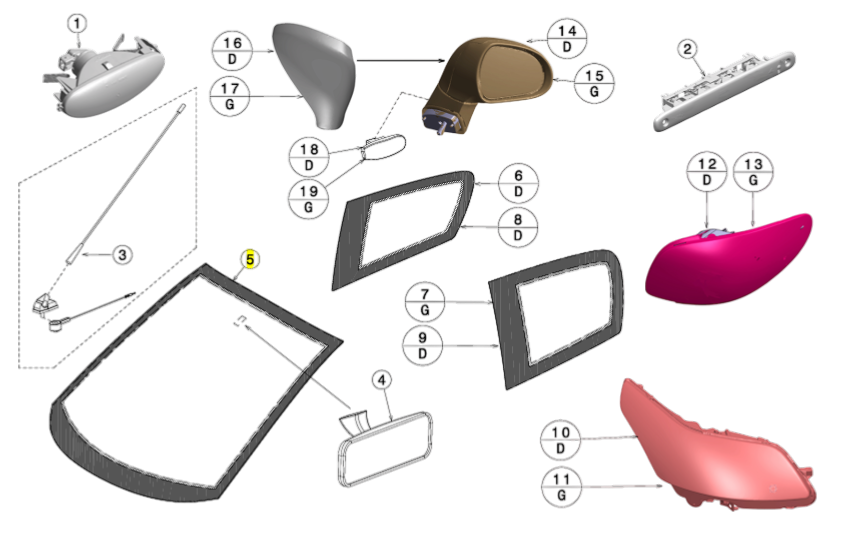 1
16
D
17
G
14
D
15
G
2
18
D
19
G
6
D
8
D
12
D
13
G
3
5
7
G
9
D
4
10
D
11
G